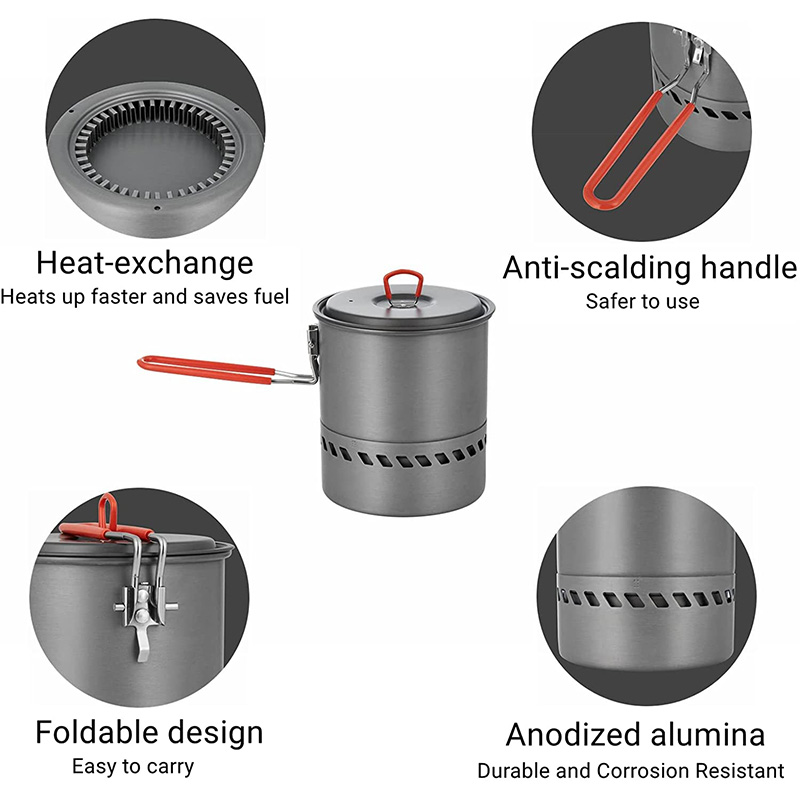 Heat-exchange
Heats up faster and saves fuel

Anti-scalding handle
Safer to use

Foldable design
Easy to carry

Anodized alumina
Durable and Corrosion Resistant